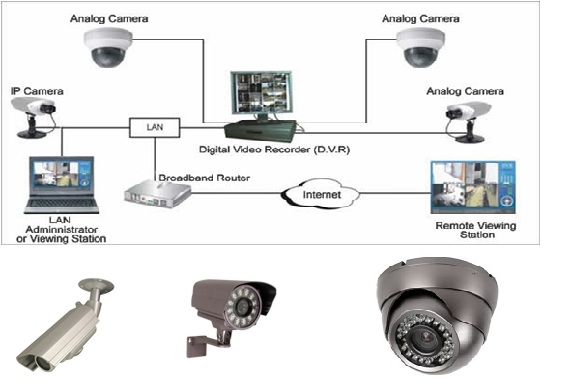 Analog Camera

Analog Camera

IP Camera

Analog Camera

LAN

Digital Video Recorder (D.V.R)

Broadband Router

Internet

LAN Adminnistrator or Viewing Station

Remote Viewing Station