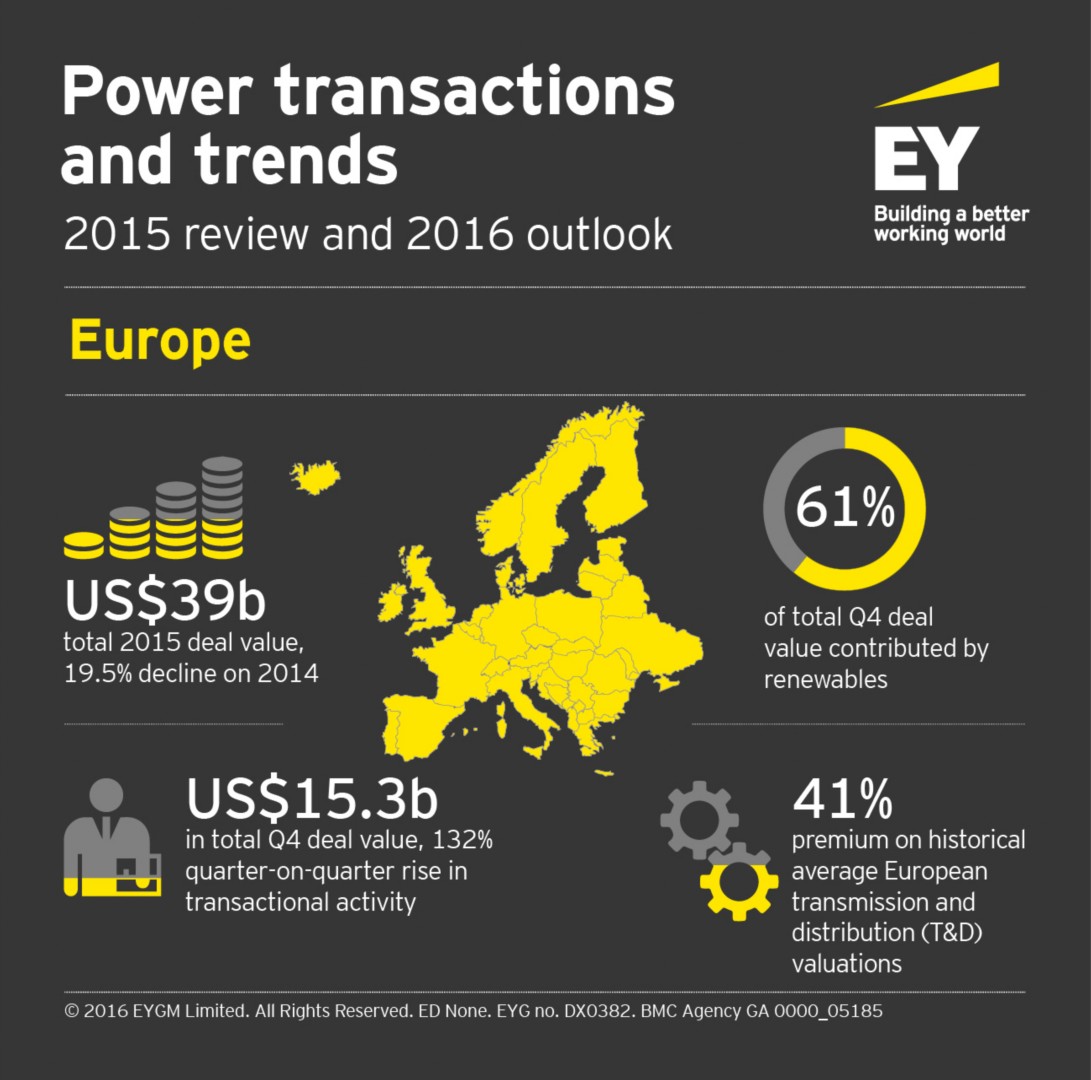 Power transactions and trends

2015 review and 2016 outlook

EY
Building a better working world

Europe

US$39b
total 2015 deal value, 19.5% decline on 2014

61%
of total Q4 deal value contributed by renewables

US$15.3b
in total Q4 deal value, 132% quarter-on-quarter rise in transactional activity

41%
premium on historical average European transmission and distribution (T&D) valuations

© 2016 EYGM Limited. All Rights Reserved. ED None. EYG no. DX0382. BMC Agency GA 0000_05185